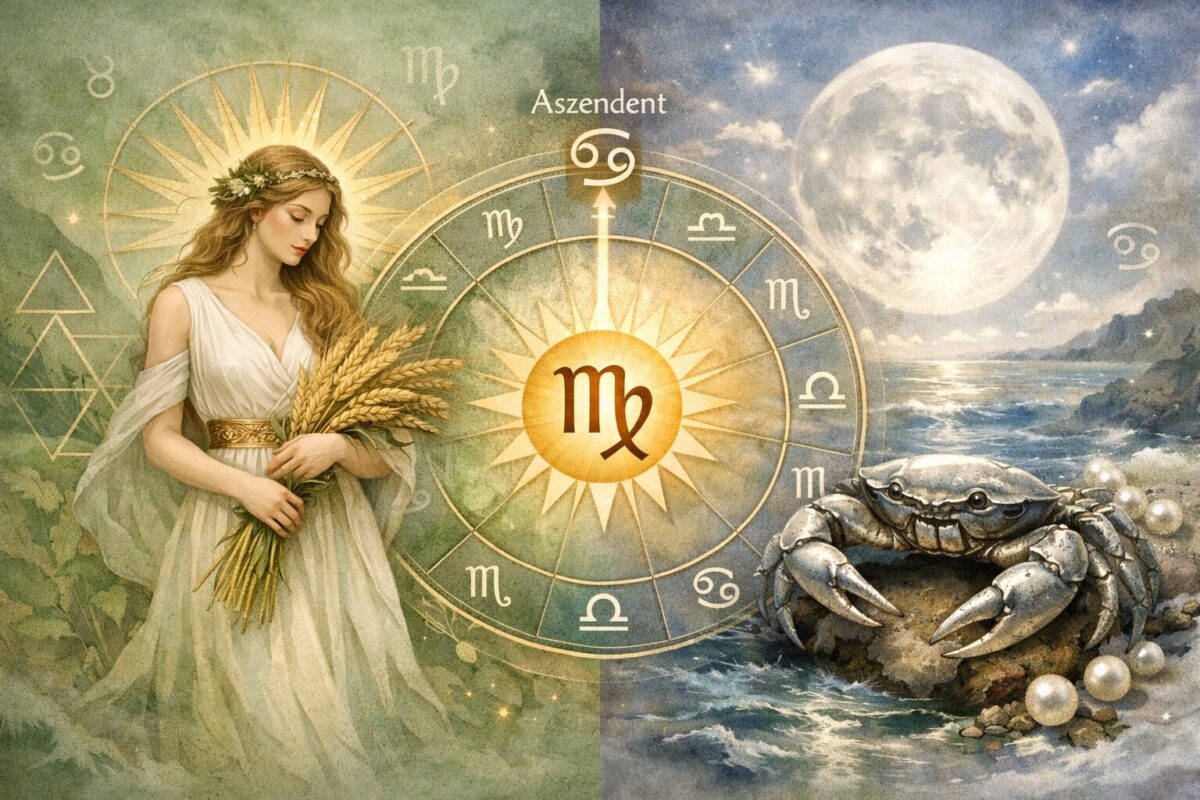 Aszendent